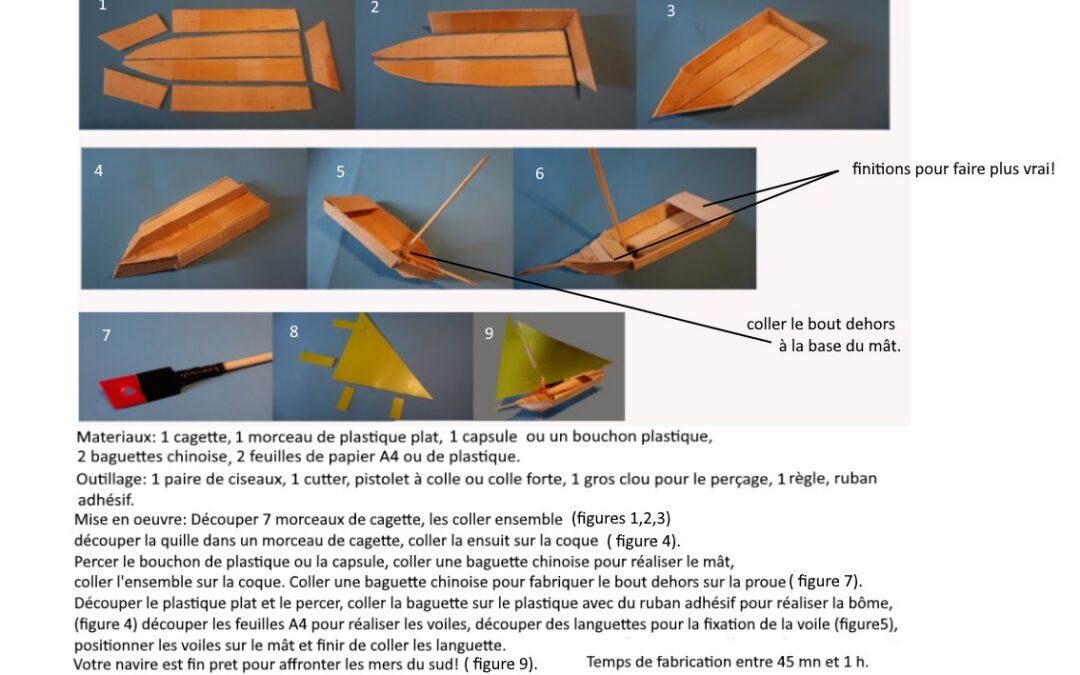 1
2
3
4
5
6
finitions pour faire plus vrai!
coller le bout dehors à la base du mât.
7
8
9

Materiaux: 1 cagette, 1 morceau de plastique plat, 1 capsule ou un bouchon plastique, 2 baguettes chinoise, 2 feuilles de papier A4 ou de plastique.
Outillage: 1 paire de ciseaux, 1 cutter, pistolet à colle ou colle forte, 1 gros clou pour le perçage, 1 règle, ruban adhésif.
Mise en oeuvre: Découper 7 morceaux de cagette, les coller ensemble (figures 1,2,3)
découper la quille dans un morceau de cagette, coller la ensuit sur la coque ( figure 4).
Percer le bouchon de plastique ou la capsule, coller une baguette chinoise pour réaliser le mât,
coller l'ensemble sur la coque. Coller une baguette chinoise pour fabriquer le bout dehors sur la proue ( figure 7).
Découper le plastique plat et le percer, coller la baguette sur le plastique avec du ruban adhésif pour réaliser la bôme,
(figure 4) découper les feuilles A4 pour réaliser les voiles, découper des languettes pour la fixation de la voile (figure5),
positionner les voiles sur le mât et finir de coller les languette.
Votre navire est fin pret pour affronter les mers du sud! ( figure 9).
Temps de fabrication entre 45 mn et 1 h.