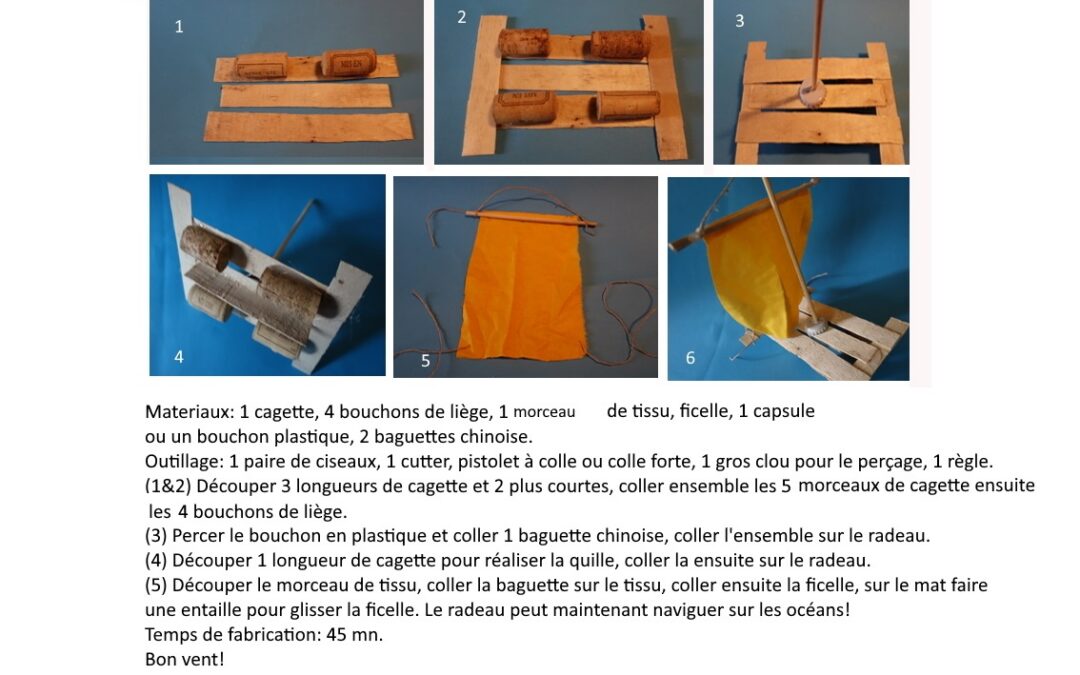 1

2

3

4

5

6

Materiaux: 1 cagette, 4 bouchons de liège, 1 morceau de tissu, ficelle, 1 capsule ou un bouchon plastique, 2 baguettes chinoise.
Outillage: 1 paire de ciseaux, 1 cutter, pistolet à colle ou colle forte, 1 gros clou pour le perçage, 1 règle.
(1&2) Découper 3 longueurs de cagette et 2 plus courtes, coller ensemble les 5 morceaux de cagette ensuite les 4 bouchons de liège.
(3) Percer le bouchon en plastique et coller 1 baguette chinoise, coller l'ensemble sur le radeau.
(4) Découper 1 longueur de cagette pour réaliser la quille, coller la ensuite sur le radeau.
(5) Découper le morceau de tissu, coller la baguette sur le tissu, coller ensuite la ficelle, sur le mat faire une entaille pour glisser la ficelle. Le radeau peut maintenant naviguer sur les océans!
Temps de fabrication: 45 mn.
Bon vent!